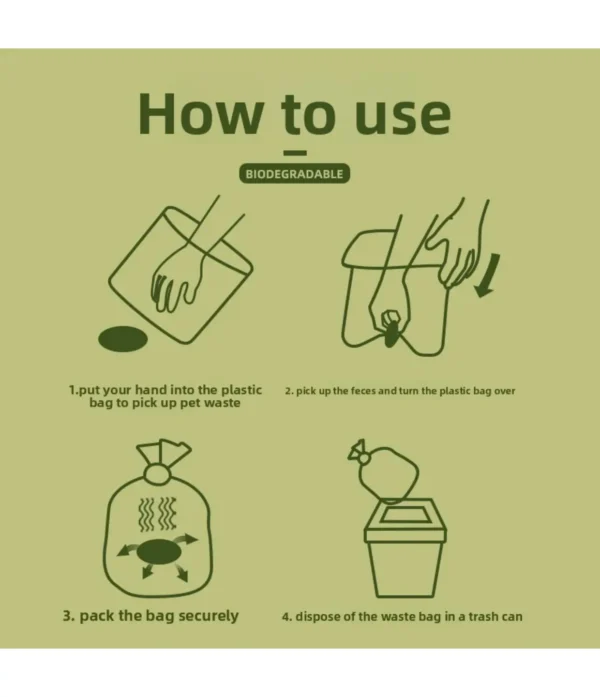 How to use

BIODEGRADABLE

1.put your hand into the plastic bag to pick up pet waste

2. pick up the feces and turn the plastic bag over

3. pack the bag securely

4. dispose of the waste bag in a trash can